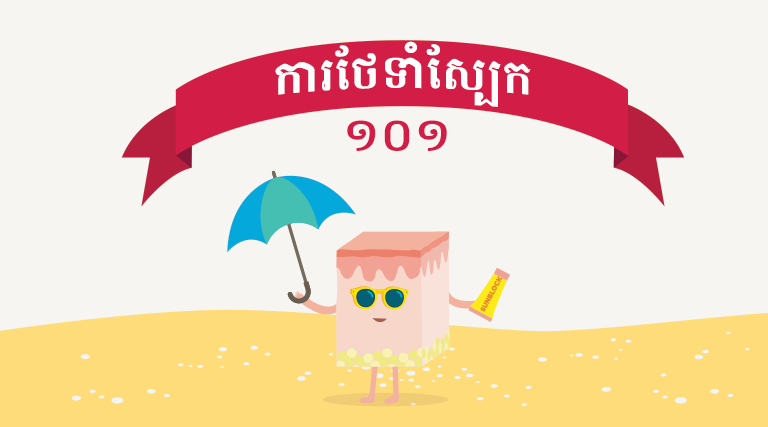 ការថែទាំស្បែក
១០១

SUNBLOCK